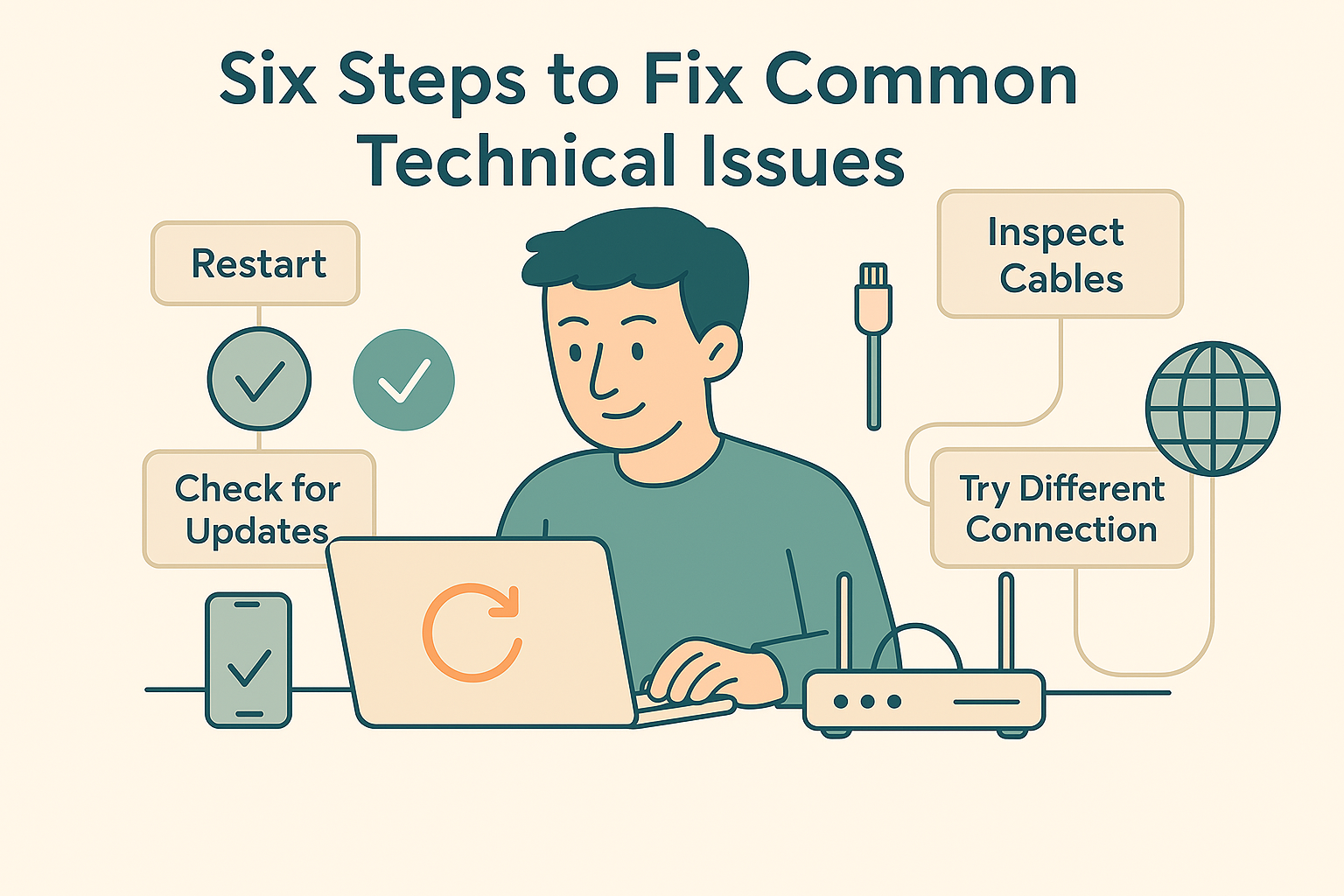 Six Steps to Fix Common Technical Issues

Restart

Check for Updates

Inspect Cables

Try Different Connection